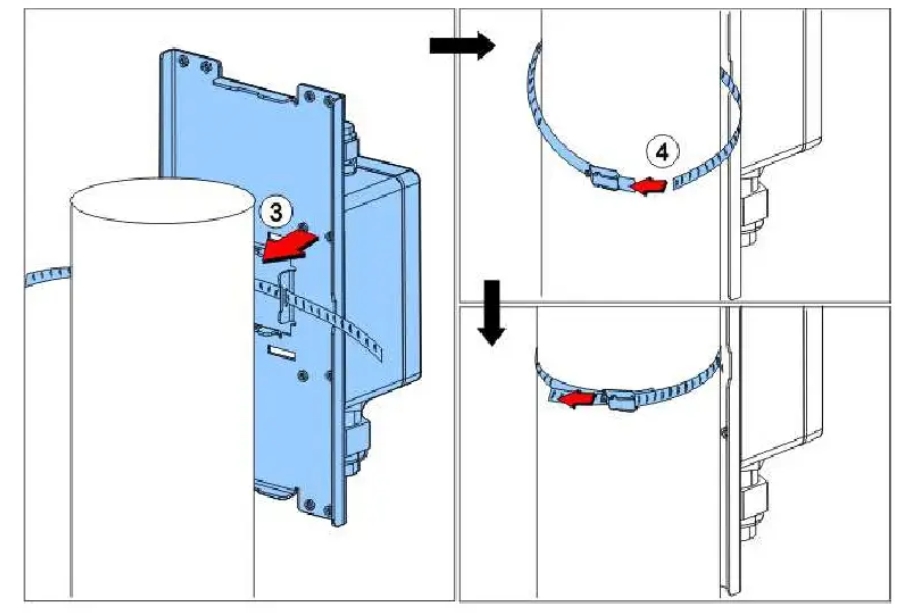 3

4